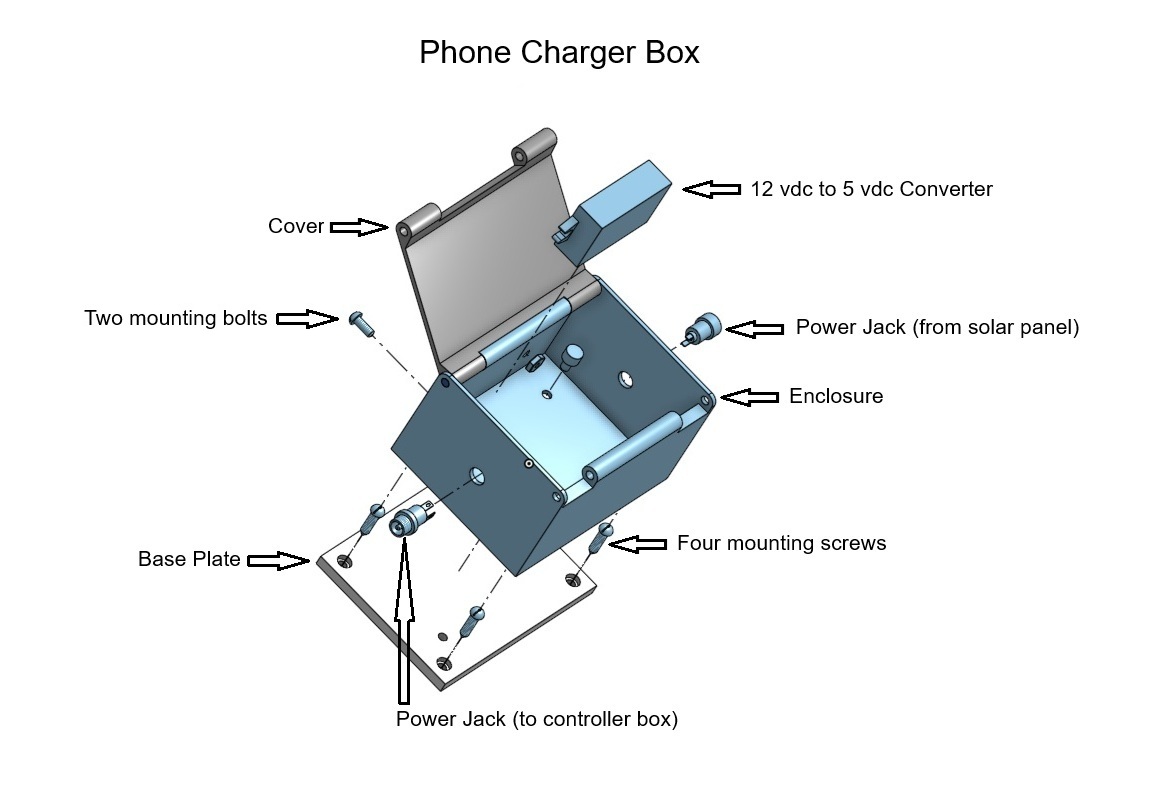 Phone Charger Box

12 vdc to 5 vdc Converter

Cover

Two mounting bolts

Power Jack (from solar panel)

Enclosure

Four mounting screws

Base Plate

Power Jack (to controller box)